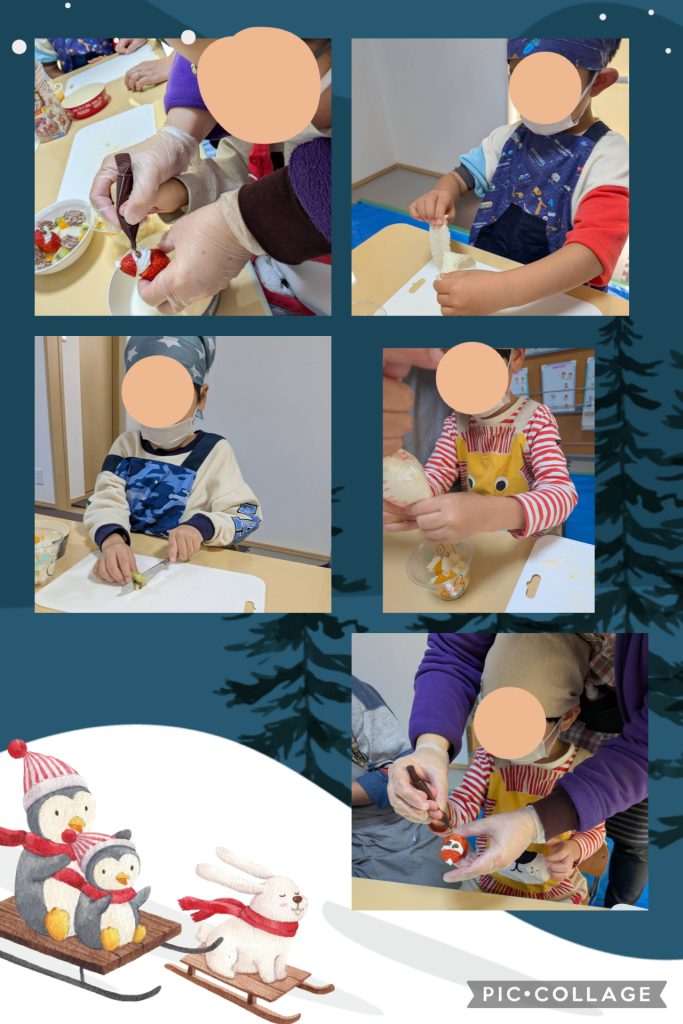 PIC•COLLAGE